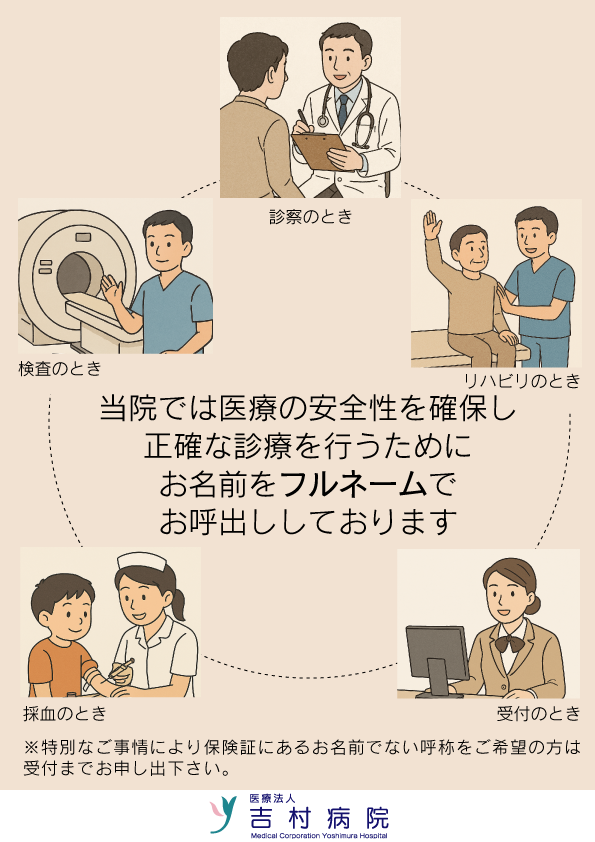 診察のとき

検査のとき

リハビリのとき

当院では医療の安全性を確保し
正確な診療を行うために
お名前をフルネームで
お呼出ししております

採血のとき

受付のとき

※特別なご事情により保険証にあるお名前でない呼称をご希望の方は受付までお申し出下さい。

医療法人
吉村病院
Medical Corporation Yoshimura Hospital